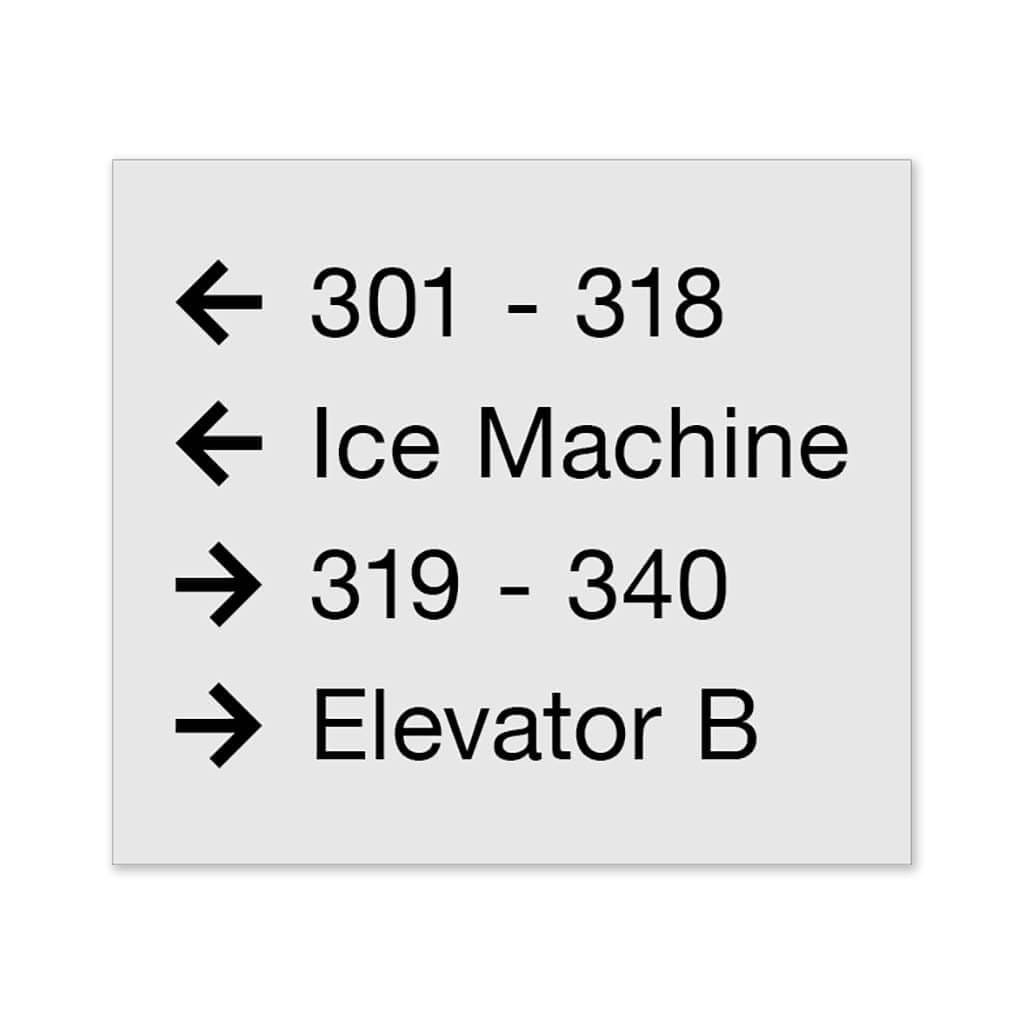 ← 301 - 318
← Ice Machine
→ 319 - 340
→ Elevator B