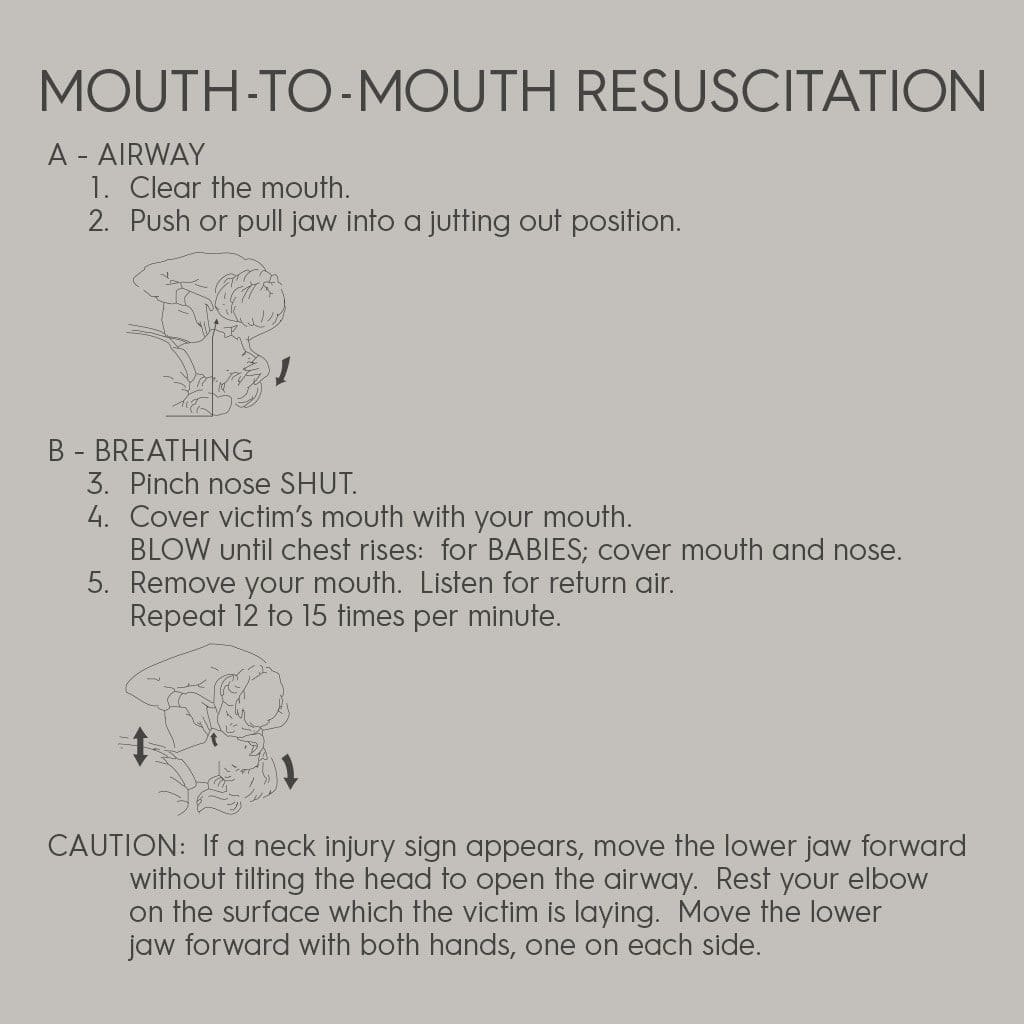 MOUTH-TO-MOUTH RESUSCITATION

A - AIRWAY
1. Clear the mouth.
2. Push or pull jaw into a jutting out position.

B - BREATHING
3. Pinch nose SHUT.
4. Cover victim's mouth with your mouth.
BLOW until chest rises: for BABIES; cover mouth and nose.
5. Remove your mouth. Listen for return air.
Repeat 12 to 15 times per minute.

CAUTION: If a neck injury sign appears, move the lower jaw forward without tilting the head to open the airway. Rest your elbow on the surface which the victim is laying. Move the lower jaw forward with both hands, one on each side.